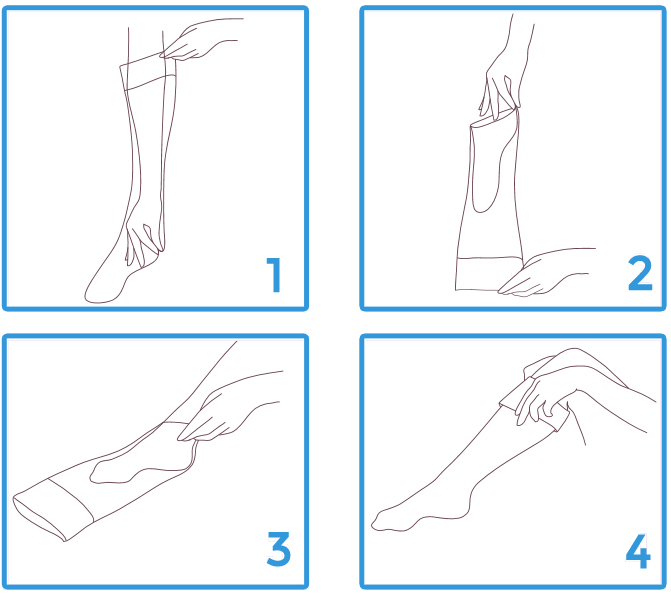 1

2

3

4